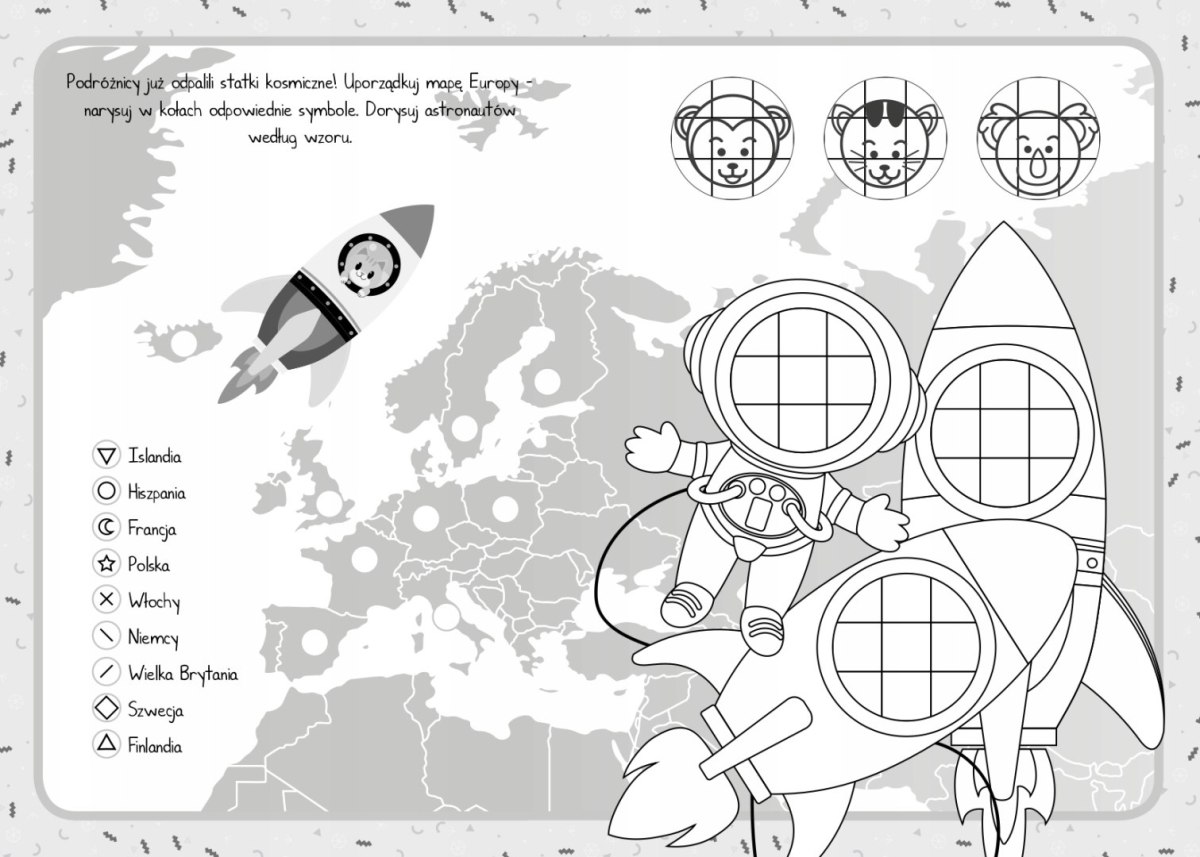 Podróżnicy już odpalili statki kosmiczne! Uporządkuj mapę Europy - narysuj w kołach odpowiednie symbole. Dorysuj astronautów według wzoru.

Islandia
Hiszpania
Francja
Polska
Włochy
Niemcy
Wielka Brytania
Szwecja
Finlandia